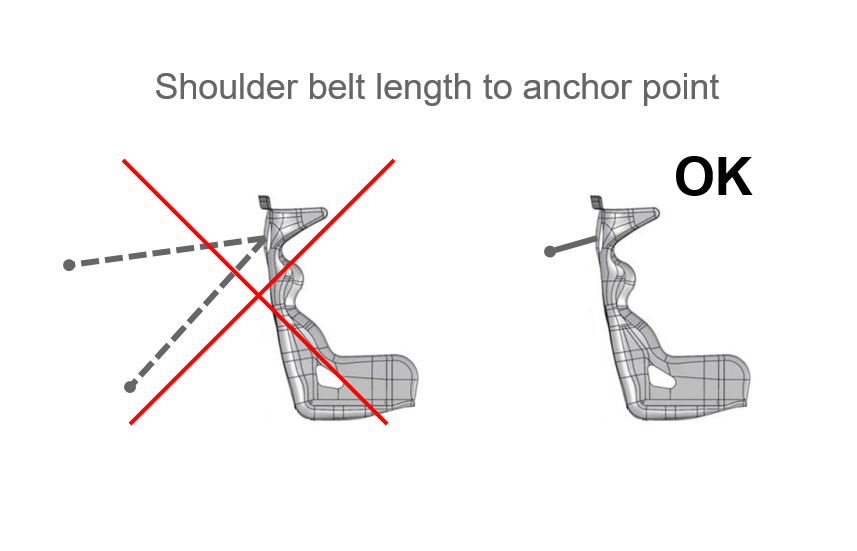 Shoulder belt length to anchor point

OK